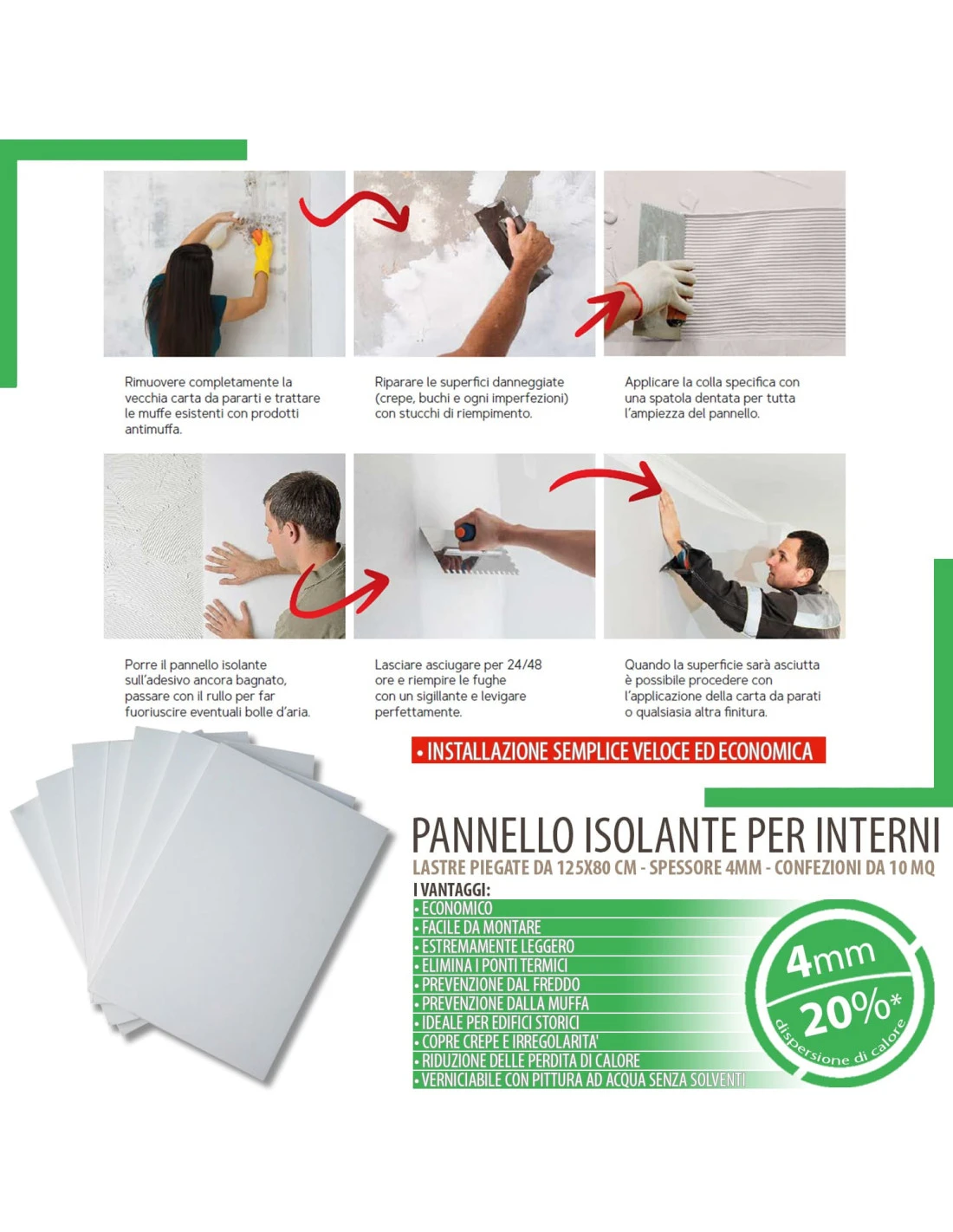 Rimuovere completamente la vecchia carta da pararti e trattare le muffe esistenti con prodotti antimuffa.

Riparare le superfici danneggiate (crepe, buchi e ogni imperfezioni) con stucchi di riempimento.

Applicare la colla specifica con una spatola dentata per tutta l'ampiezza del pannello.

Porre il pannello isolante sull'adesivo ancora bagnato, passare con il rullo per far fuoriuscire eventuali bolle d'aria.

Lasciare asciugare per 24/48 ore e riempire le fughe con un sigillante e levigare perfettamente.

Quando la superficie sarà asciutta è possibile procedere con l'applicazione della carta da parati o qualsiasia altra finitura.

• INSTALLAZIONE SEMPLICE VELOCE ED ECONOMICA

PANNELLO ISOLANTE PER INTERNI

LASTRE PIEGATE DA 125X80 CM - SPESSORE 4MM - CONFEZIONI DA 10 MQ

I VANTAGGI:
• ECONOMICO
• FACILE DA MONTARE
• ESTREMAMENTE LEGGERO
• ELIMINA I PONTI TERMICI
• PREVENZIONE DAL FREDDO
• PREVENZIONE DALLA MUFFA
• IDEALE PER EDIFICI STORICI
• COPRE CREPE E IRREGOLARITA'
• RIDUZIONE DELLE PERDITA DI CALORE
• VERNICIABILE CON PITTURA AD ACQUA SENZA SOLVENTI

4mm
20%*
dispersione di calore